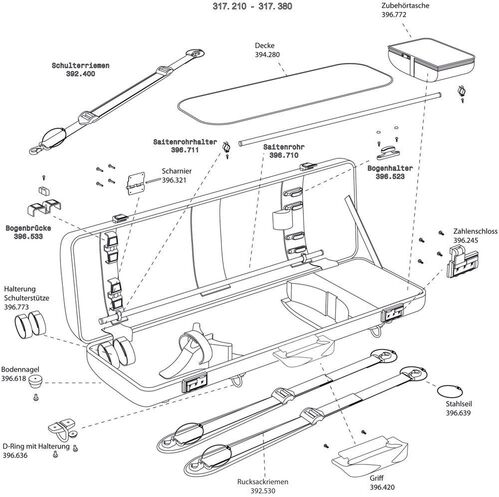 317. 210 - 317. 380

Zubehörtasche
396.772

Decke
394.280

Schulterriemen
392.400

Saitenrohrhalter
396.711

Saitenrohr
396.710

Bogenhalter
396.523

Scharnier
396.321

Bogenbrücke
396.533

Zahlenschloss
396.245

Halterung
Schulterstütze
396.773

Bodennagel
396.618

Stahlseil
396.639

D-Ring mit Halterung
396.636

Rucksackriemen
392.530

Griff
396.420