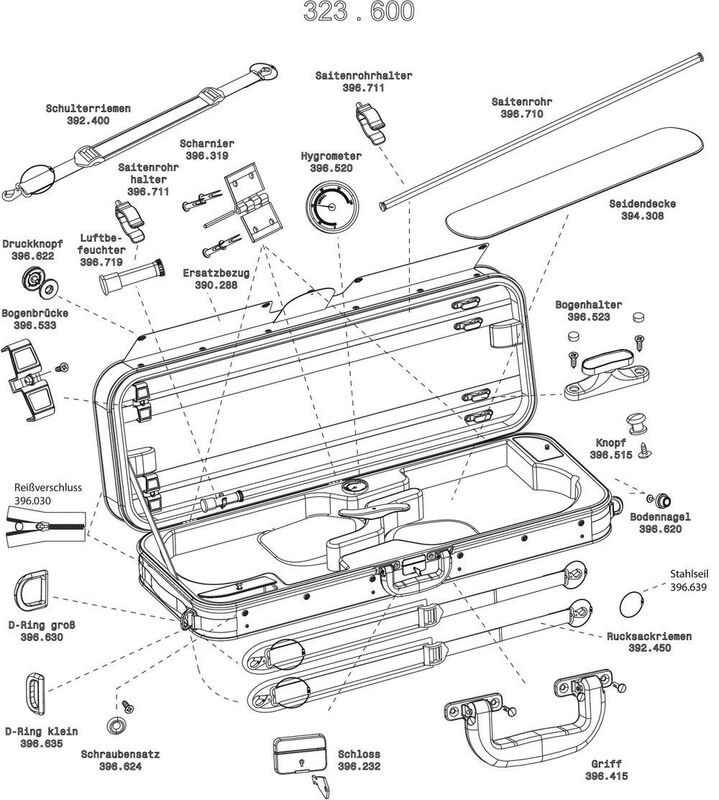 323 . 600

Schulterriemen
392.400

Saitenrohrhalter
396.711

Saitenrohr
396.710

Scharnier
396.319

Saitenrohr halter
396.711

Hygrometer
396.520

Seidendecke
394.308

Druckknopf
396.622

Luftbefeuchter
396.719

Ersatzbezug
390.288

Bogenbrücke
396.533

Bogenhalter
396.523

Knopf
396.515

Reißverschluss
396.030

Bodennagel
396.620

Stahlseil
396.639

D-Ring groß
396.630

Rucksackriemen
392.450

D-Ring klein
396.635

Schraubensatz
396.624

Schloss
396.232

Griff
396.415